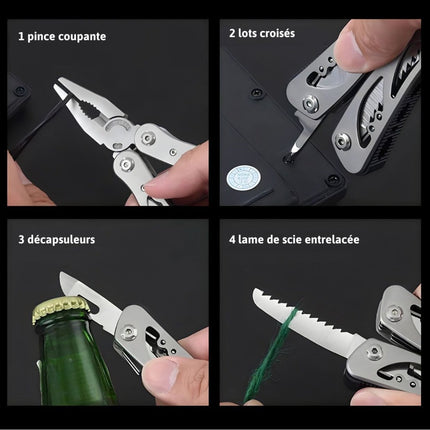 1 pince coupante

2 lots croisés

3 décapsuleurs

4 lame de scie entrelacée