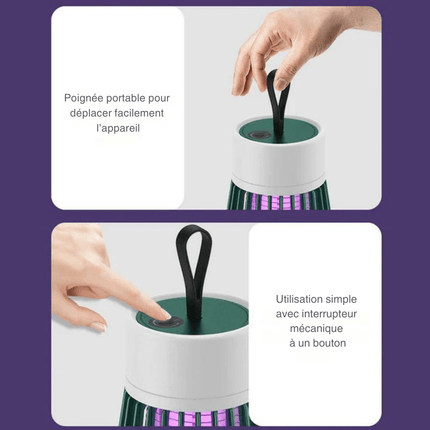 Poignée portable pour déplacer facilement l'appareil

Utilisation simple avec interrupteur mécanique à un bouton